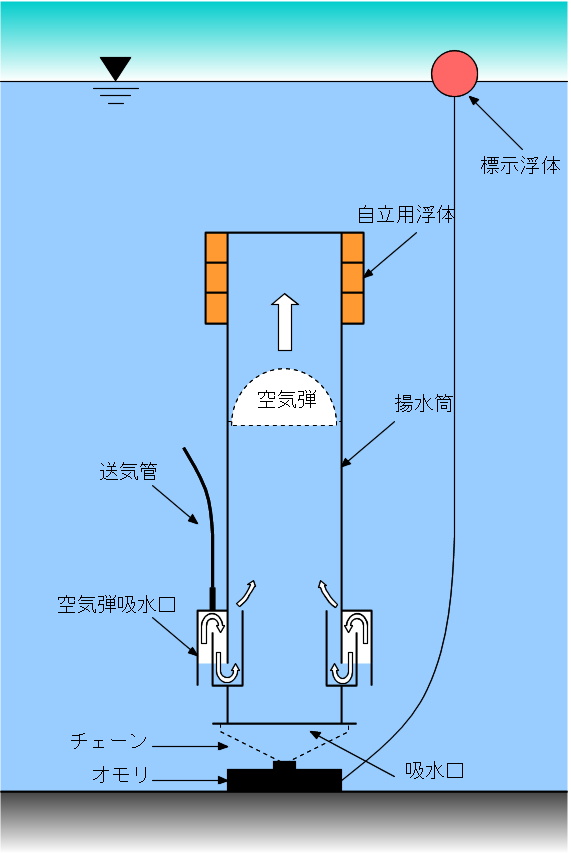 標示浮体

自立用浮体

空気弾

揚水筒

送気管

空気弾吸水口

チェーン

オモリ

吸水口